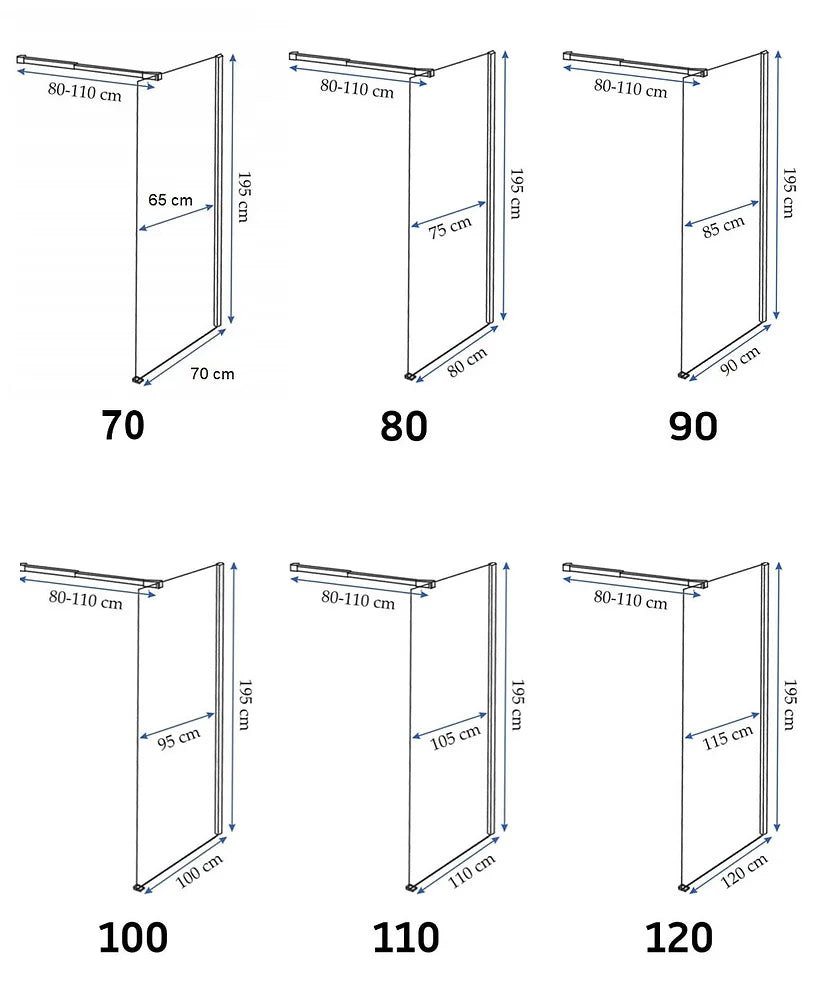 80-110 cm
65 cm
195 cm
70 cm
70

80-110 cm
75 cm
195 cm
80 cm
80

80-110 cm
85 cm
195 cm
90 cm
90

80-110 cm
95 cm
195 cm
100 cm
100

80-110 cm
105 cm
195 cm
110 cm
110

80-110 cm
115 cm
195 cm
120 cm
120